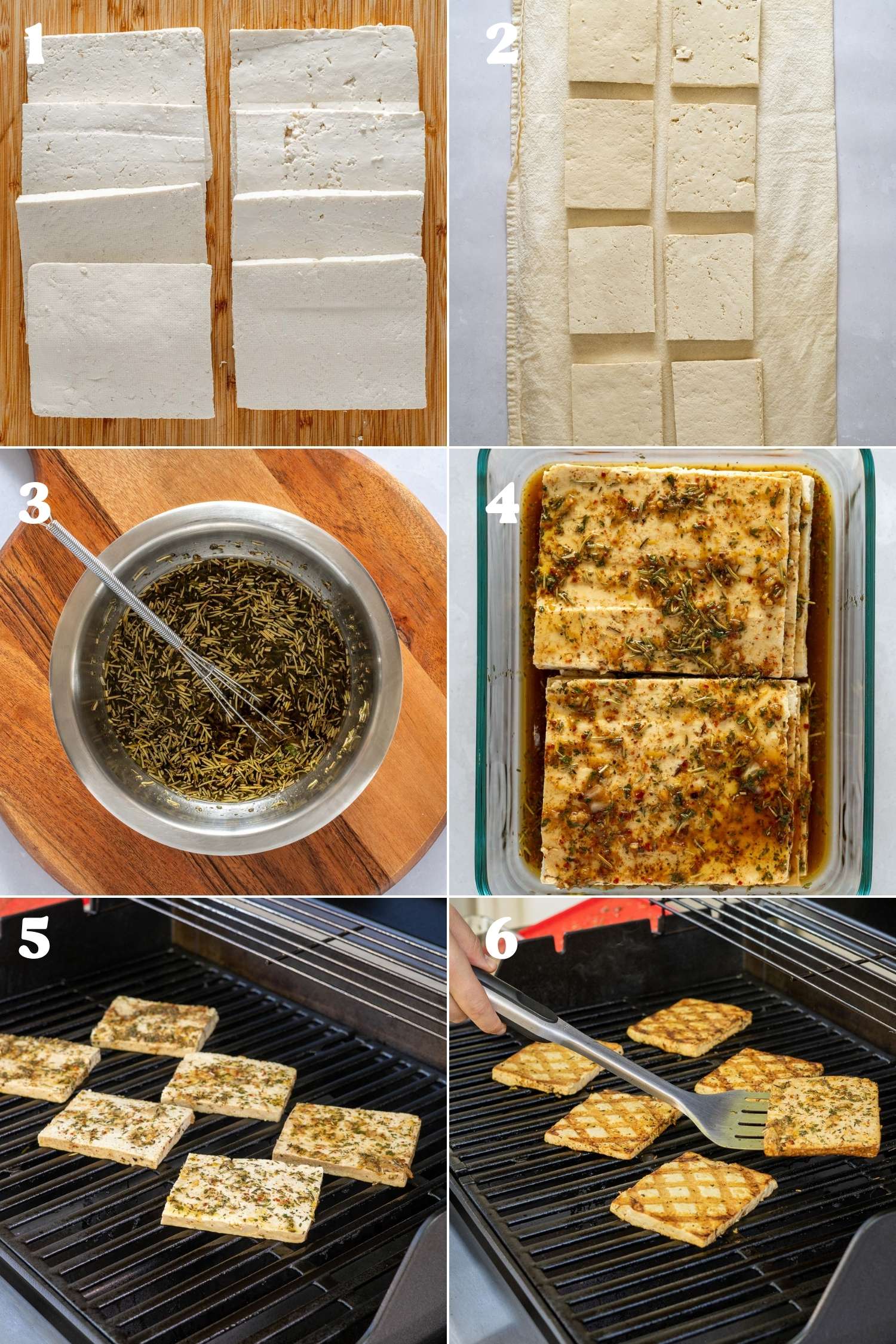 1
2
3
4
5
6